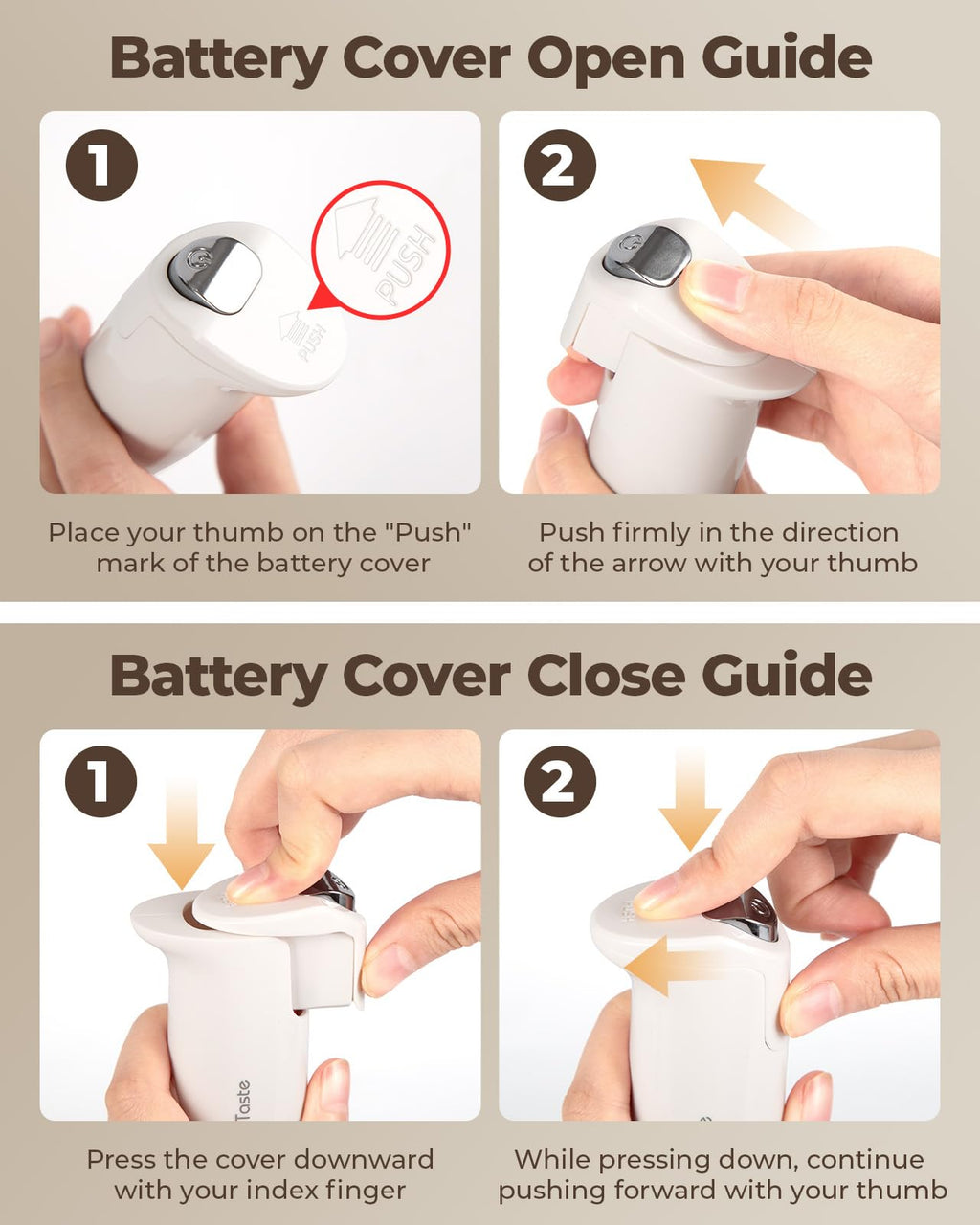 Battery Cover Open Guide

1

PUSH

PUSH

Place your thumb on the "Push" mark of the battery cover

2

Push firmly in the direction of the arrow with your thumb

Battery Cover Close Guide

1

Taste

Press the cover downward with your index finger

2

While pressing down, continue pushing forward with your thumb