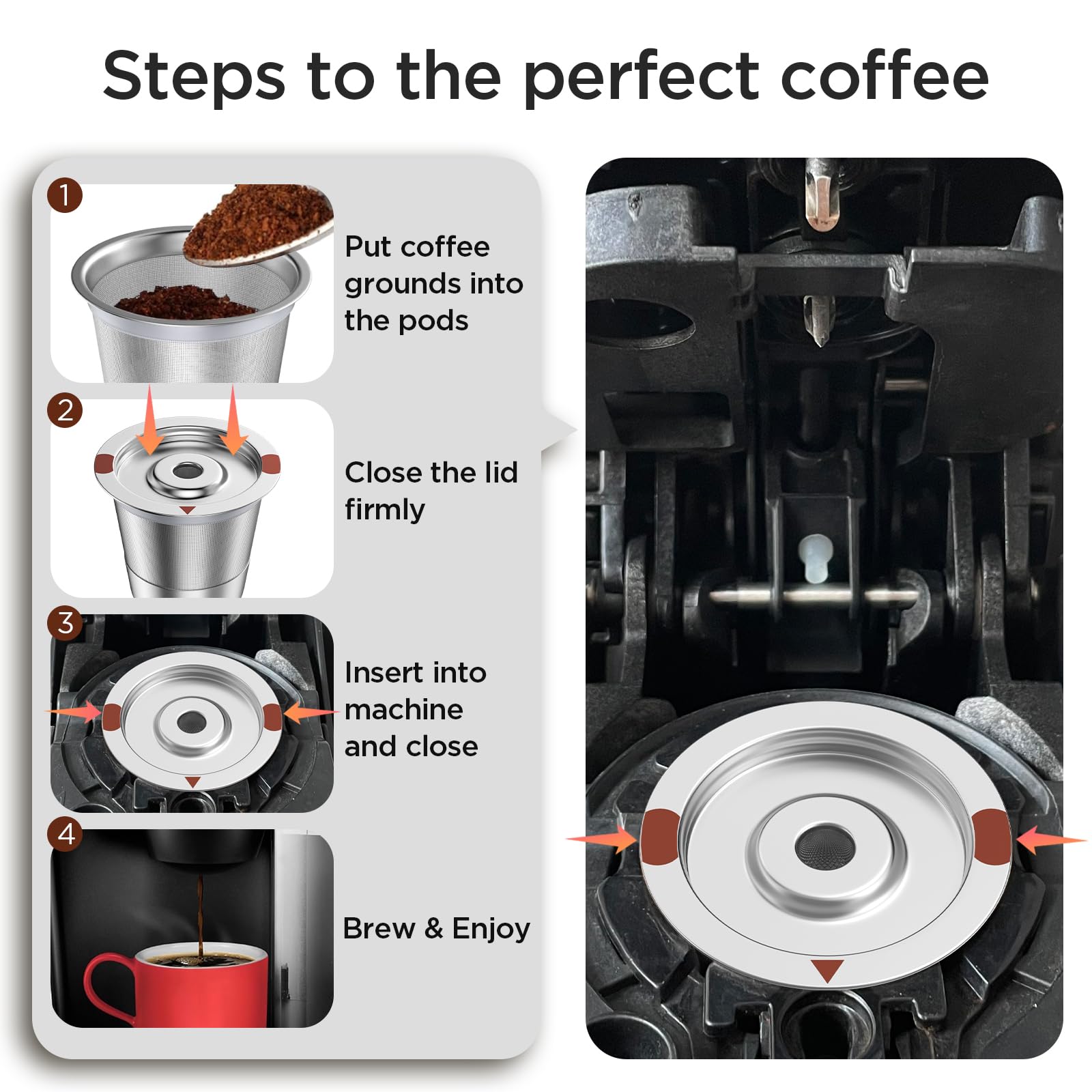 Steps to the perfect coffee

1

Put coffee grounds into the pods

2

Close the lid firmly

3

Insert into machine and close

4

Brew & Enjoy