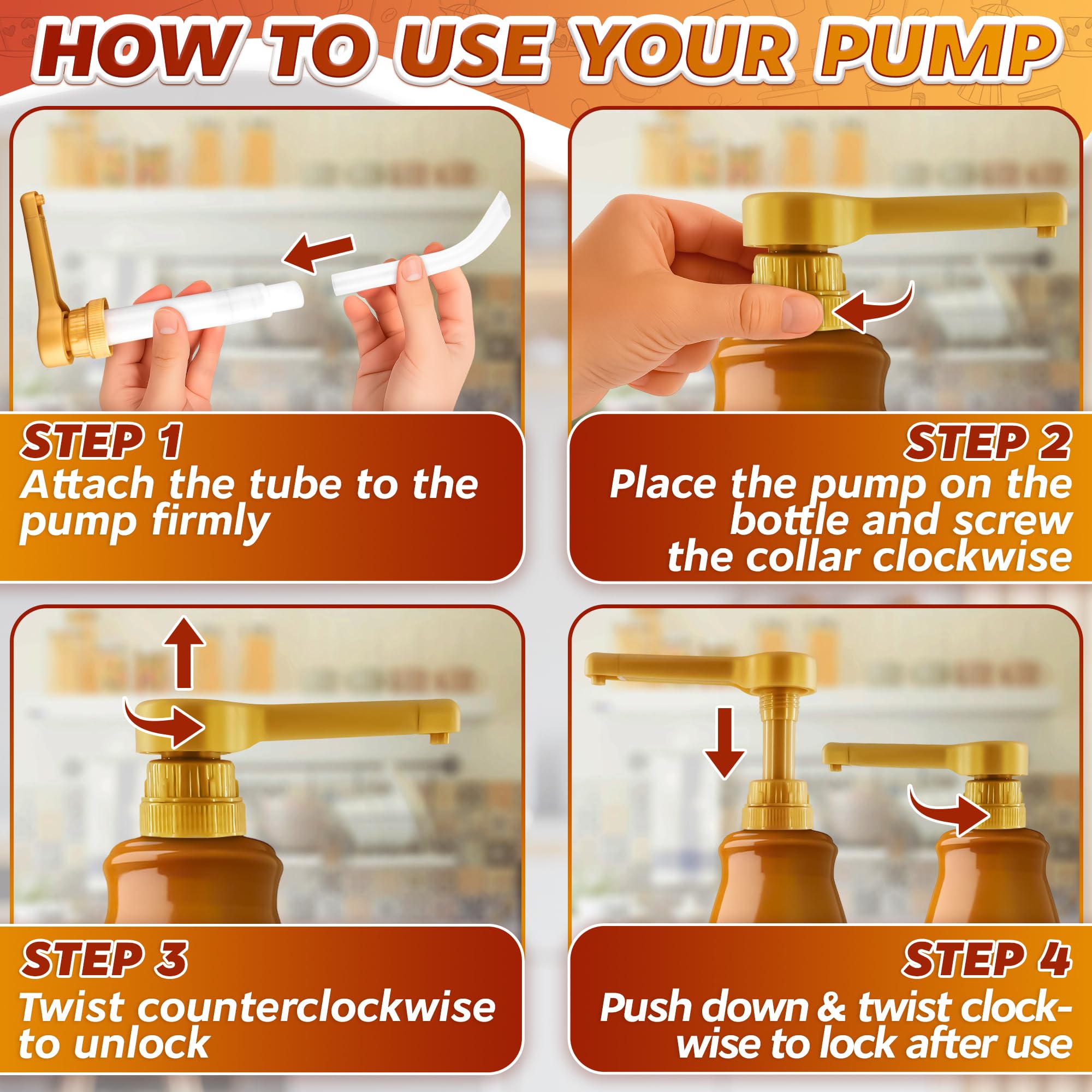 HOW TO USE YOUR PUMP

STEP 1
Attach the tube to the pump firmly

STEP 2
Place the pump on the bottle and screw the collar clockwise

STEP 3
Twist counterclockwise to unlock

STEP 4
Push down & twist clockwise to lock after use